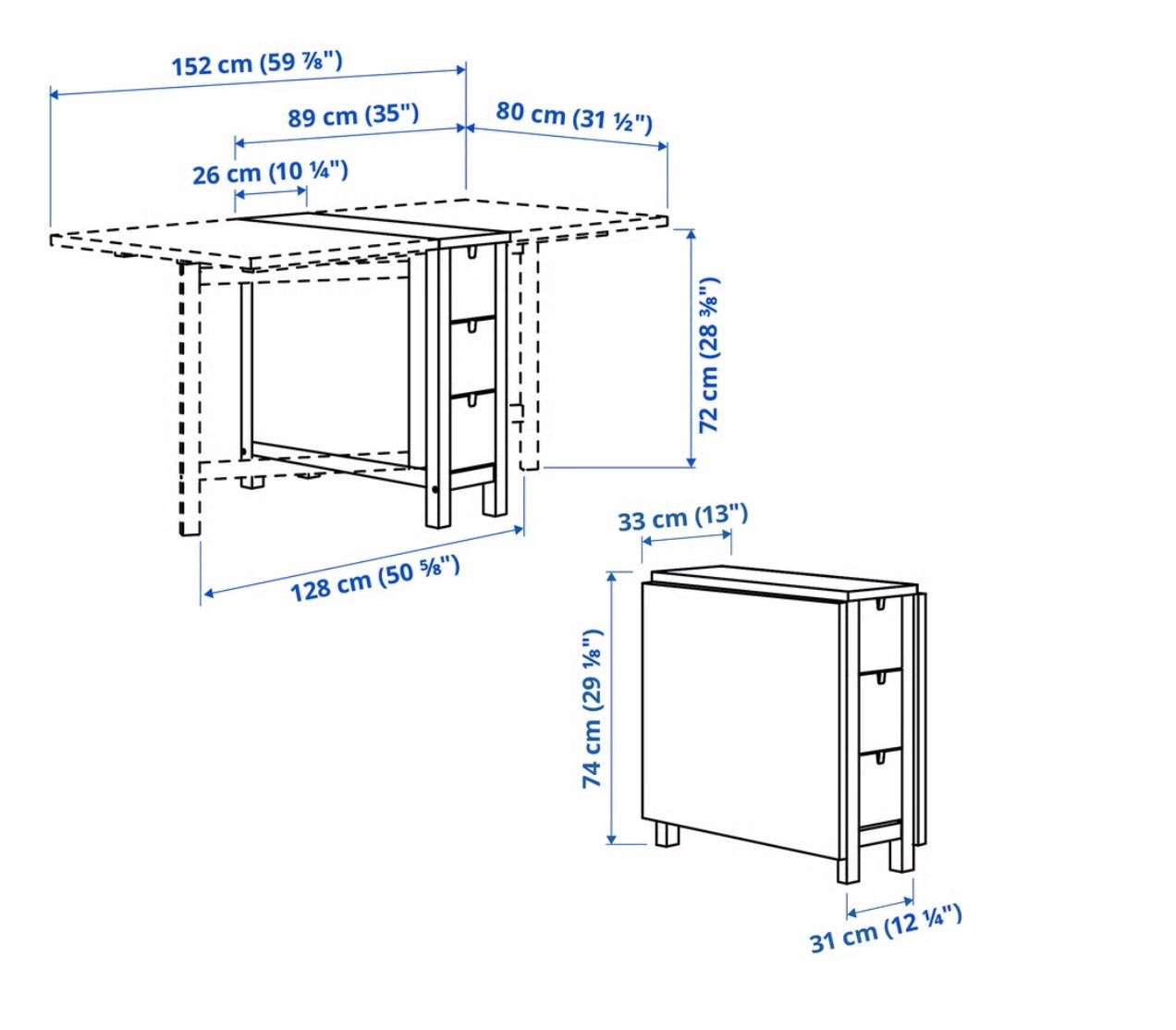 152 cm (59 ⅞")

89 cm (35")

80 cm (31 ½")

26 cm (10 ¼")

72 cm (28 ⅜")

128 cm (50 ⅝")

33 cm (13")

74 cm (29 ⅛")

31 cm (12 ¼")