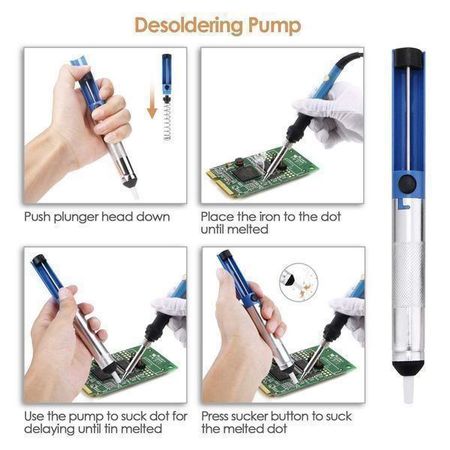 Desoldering Pump

Push plunger head down

Place the iron to the dot until melted

Use the pump to suck dot for delaying until tin melted

Press sucker button to suck the melted dot