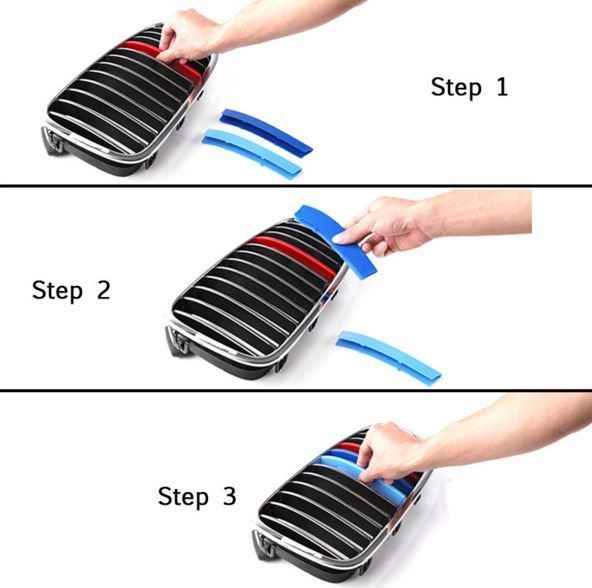 Step 1

Step 2

Step 3