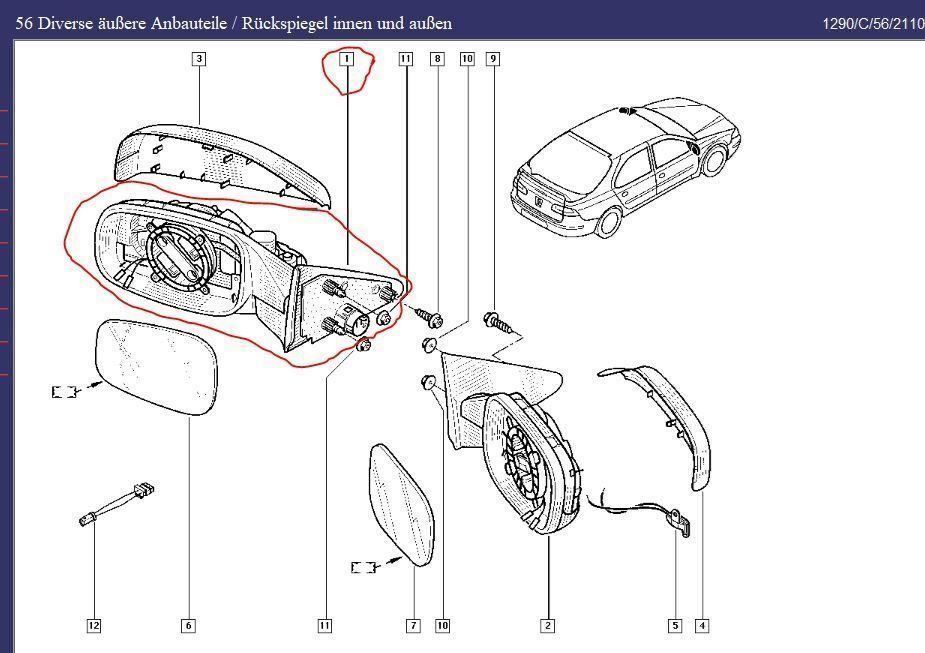 56 Diverse äußere Anbauteile / Rückspiegel innen und außen

1290/C/56/2110

3

1

11

8

10

9

12

6

11

7

10

2

5

4