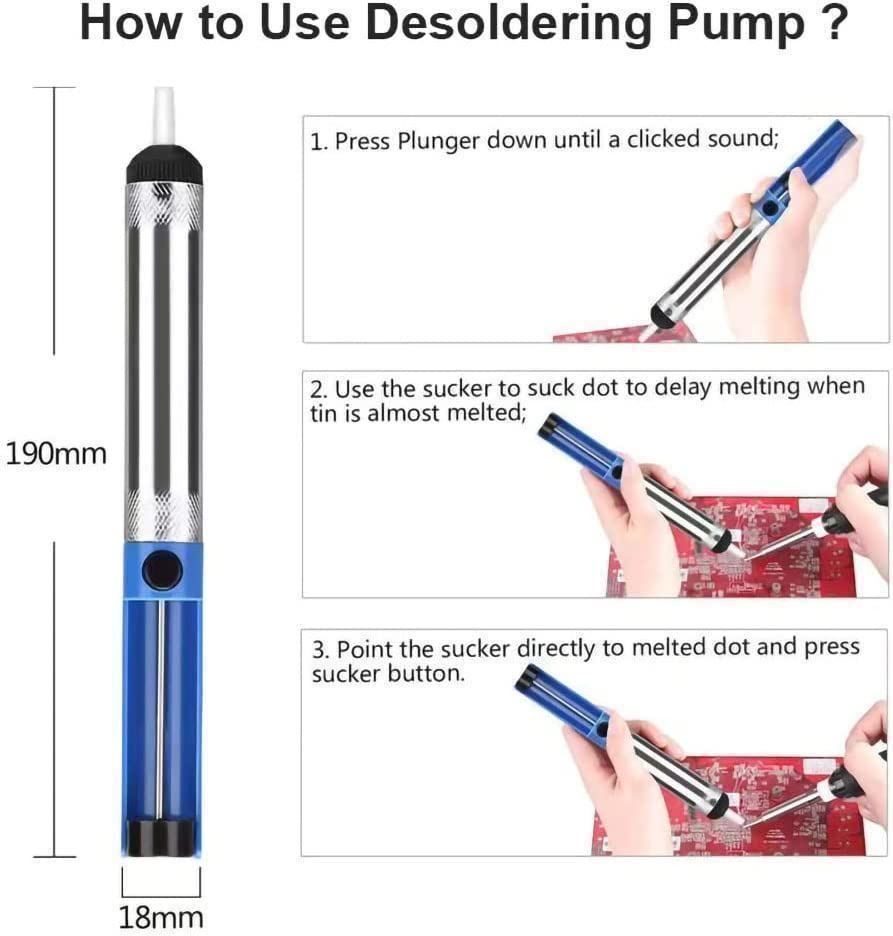 How to Use Desoldering Pump ?

190mm

18mm

1. Press Plunger down until a clicked sound;

2. Use the sucker to suck dot to delay melting when tin is almost melted;

3. Point the sucker directly to melted dot and press sucker button.