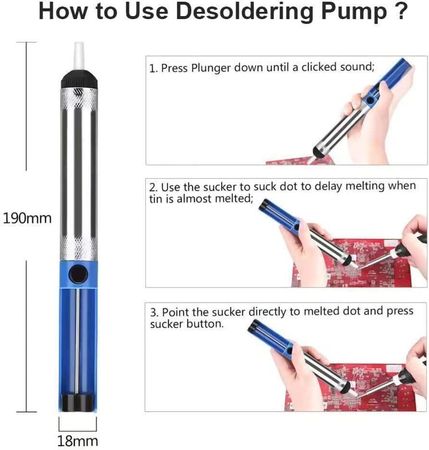 How to Use Desoldering Pump ?

190mm

18mm

1. Press Plunger down until a clicked sound;

2. Use the sucker to suck dot to delay melting when tin is almost melted;

3. Point the sucker directly to melted dot and press sucker button.