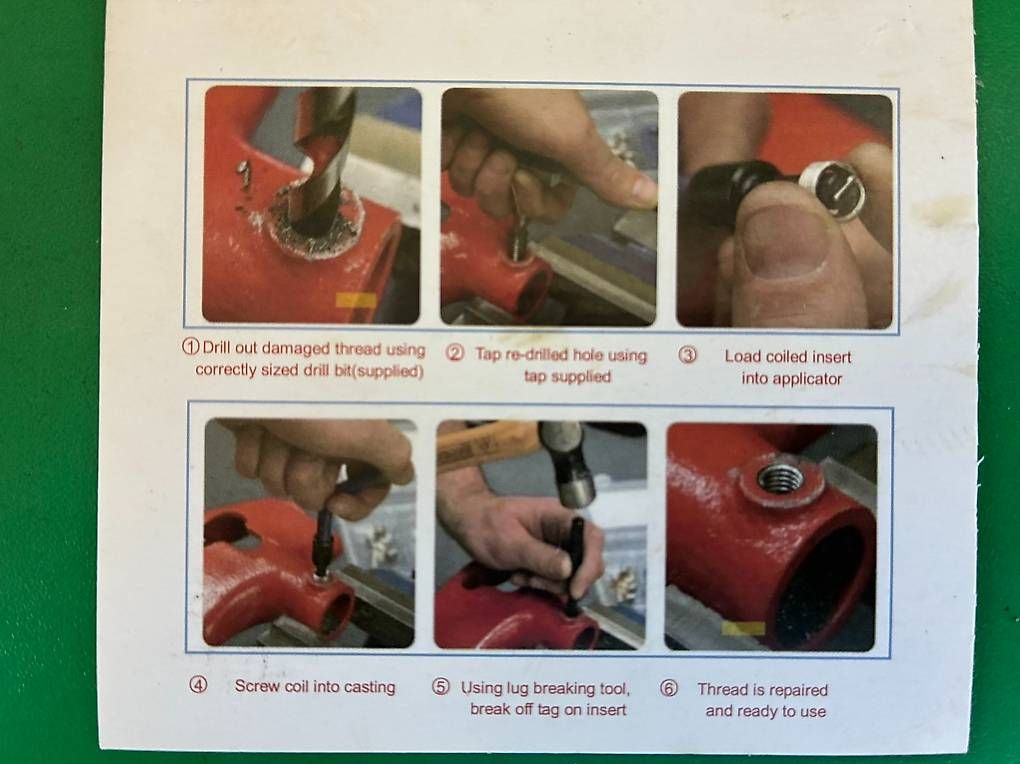 ① Drill out damaged thread using correctly sized drill bit(supplied)

② Tap re-drilled hole using tap supplied

③ Load coiled insert into applicator

④ Screw coil into casting

⑤ Using lug breaking tool, break off tag on insert

⑥ Thread is repaired and ready to use