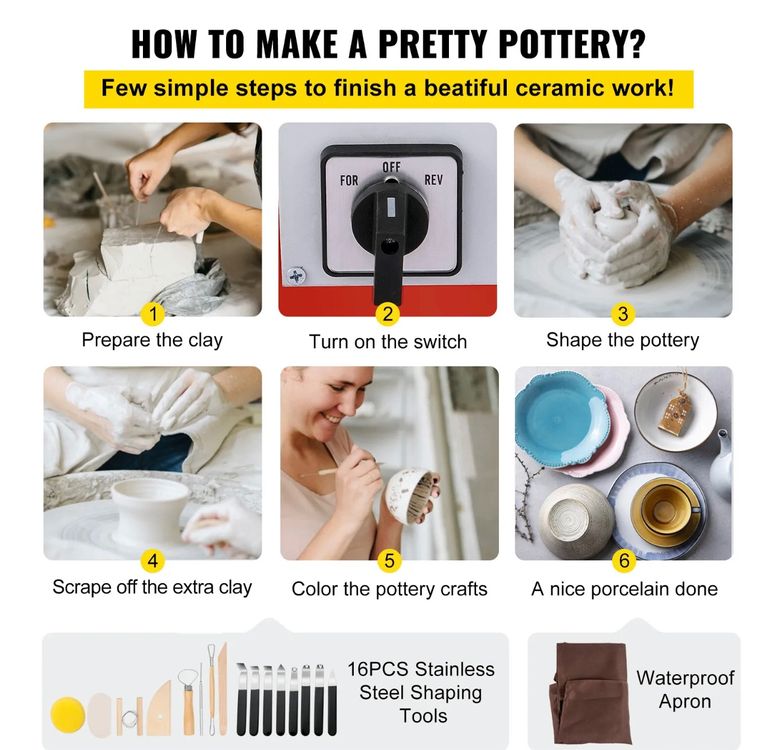 HOW TO MAKE A PRETTY POTTERY?

Few simple steps to finish a beatiful ceramic work!

FOR OFF REV

1
Prepare the clay

2
Turn on the switch

3
Shape the pottery

4
Scrape off the extra clay

5
Color the pottery crafts

6
A nice porcelain done

16PCS Stainless Steel Shaping Tools

Waterproof Apron