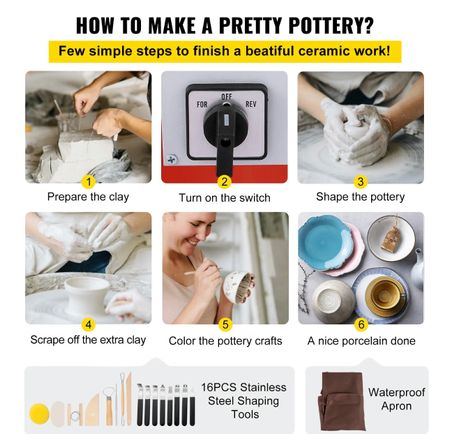 HOW TO MAKE A PRETTY POTTERY?

Few simple steps to finish a beatiful ceramic work!

FOR OFF REV

1 Prepare the clay

2 Turn on the switch

3 Shape the pottery

4 Scrape off the extra clay

5 Color the pottery crafts

6 A nice porcelain done

16PCS Stainless Steel Shaping Tools

Waterproof Apron