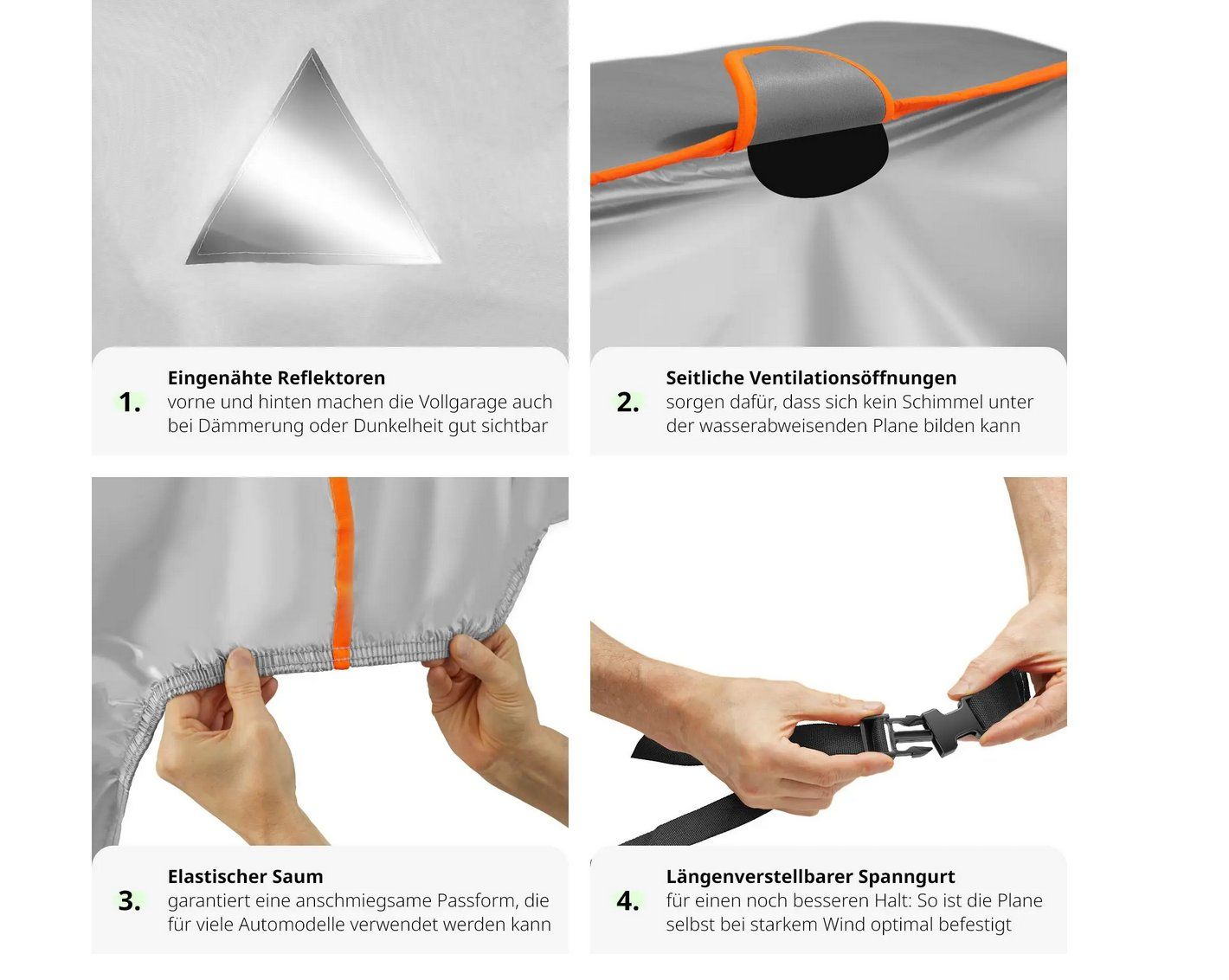 1. Eingenähte Reflektoren
vorne und hinten machen die Vollgarage auch bei Dämmerung oder Dunkelheit gut sichtbar

2. Seitliche Ventilationsöffnungen
sorgen dafür, dass sich kein Schimmel unter der wasserabweisenden Plane bilden kann

3. Elastischer Saum
garantiert eine anschmiegsame Passform, die für viele Automodelle verwendet werden kann

4. Längenverstellbarer Spanngurt
für einen noch besseren Halt: So ist die Plane selbst bei starkem Wind optimal befestigt