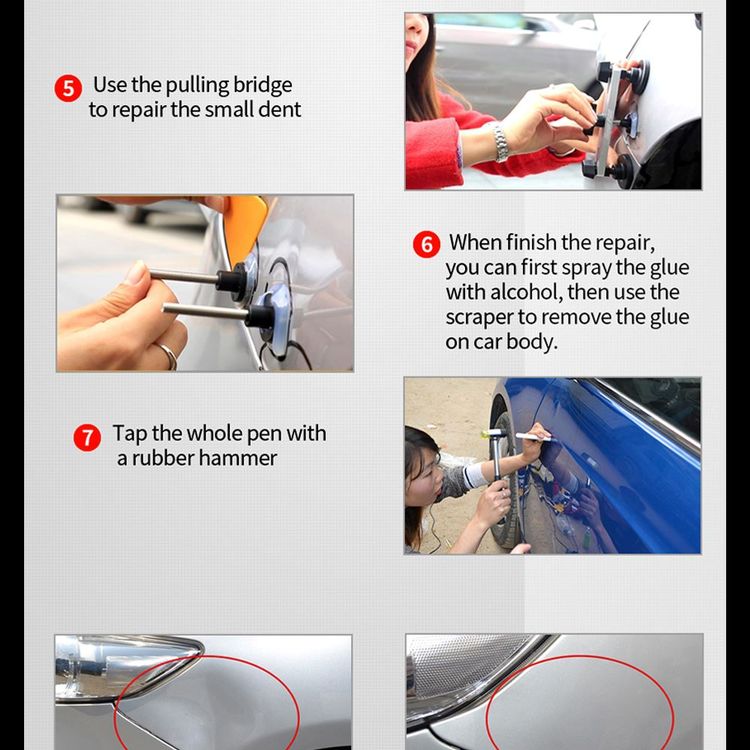 5 Use the pulling bridge to repair the small dent

6 When finish the repair, you can first spray the glue with alcohol, then use the scraper to remove the glue on car body.

7 Tap the whole pen with a rubber hammer