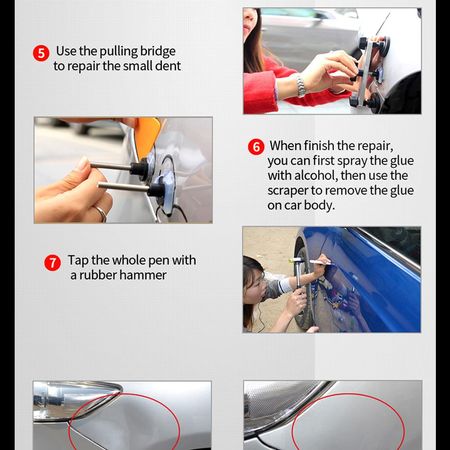 5 Use the pulling bridge to repair the small dent

6 When finish the repair, you can first spray the glue with alcohol, then use the scraper to remove the glue on car body.

7 Tap the whole pen with a rubber hammer