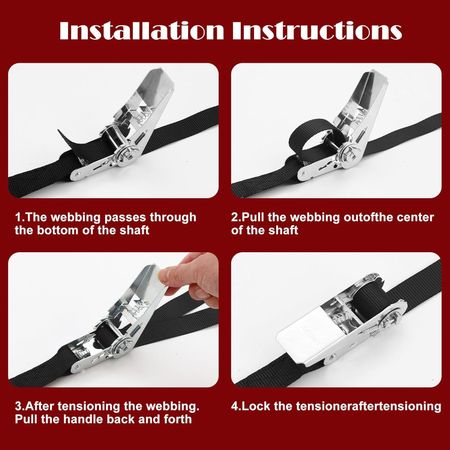 Installation Instructions

1.The webbing passes through the bottom of the shaft

2.Pull the webbing outofthe center of the shaft

3.After tensioning the webbing. Pull the handle back and forth

4.Lock the tensioneraftertensioning