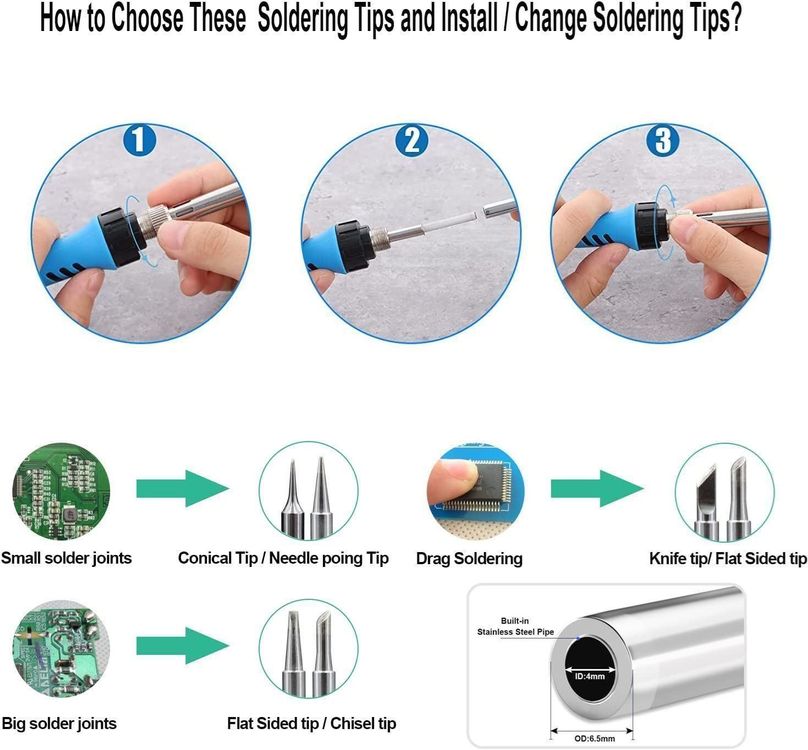 How to Choose These Soldering Tips and Install / Change Soldering Tips?

1

2

3

Small solder joints

Conical Tip / Needle poing Tip

Drag Soldering

Knife tip/ Flat Sided tip

Big solder joints

Flat Sided tip / Chisel tip

Built-in Stainless Steel Pipe

ID:4mm

OD:6.5mm