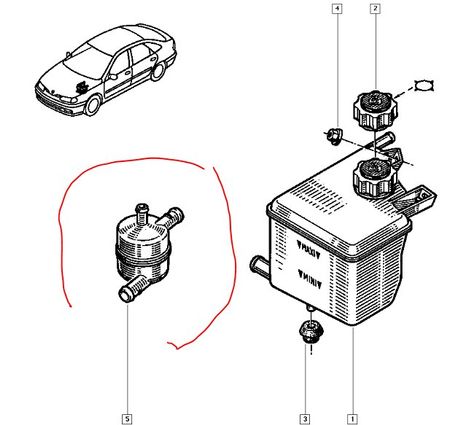 4
2
MAXI
MINI
5
3
1