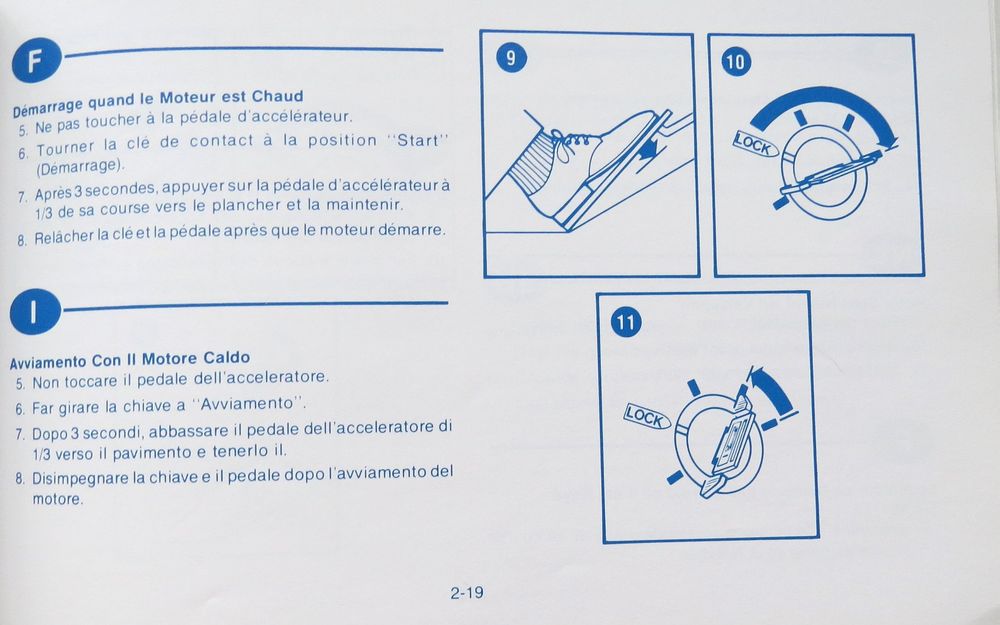 F

Démarrage quand le Moteur est Chaud

5. Ne pas toucher à la pédale d'accélérateur.
6. Tourner la clé de contact à la position "Start" (Démarrage).
7. Après 3 secondes, appuyer sur la pédale d'accélérateur à 1/3 de sa course vers le plancher et la maintenir.
8. Relâcher la clé et la pédale après que le moteur démarre.

I

Avviamento Con Il Motore Caldo

5. Non toccare il pedale dell'acceleratore.
6. Far girare la chiave a "Avviamento".
7. Dopo 3 secondi, abbassare il pedale dell'acceleratore di 1/3 verso il pavimento e tenerlo il.
8. Disimpegnare la chiave e il pedale dopo l'avviamento del motore.

9

10

LOCK

11

LOCK

2-19