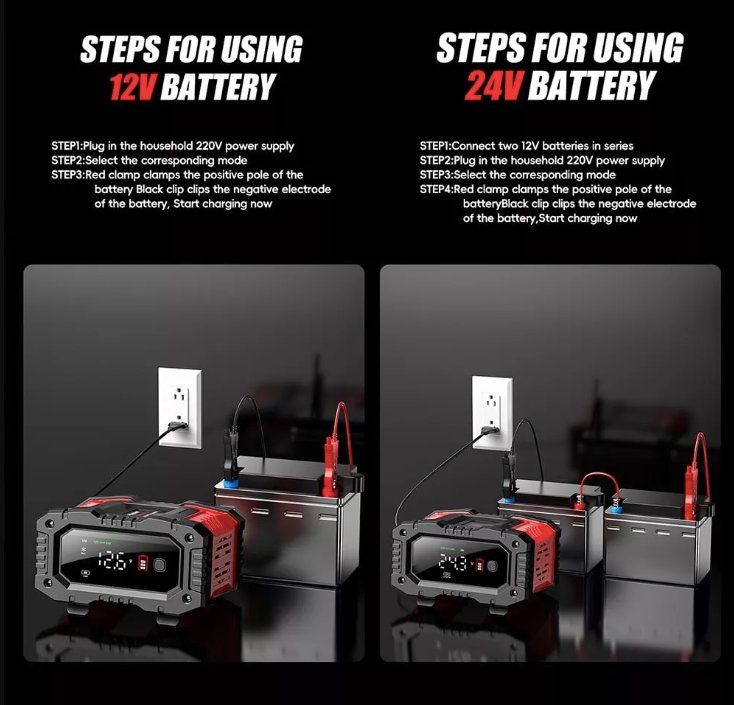 STEPS FOR USING
12V BATTERY

STEP1:Plug in the household 220V power supply
STEP2:Select the corresponding mode
STEP3:Red clamp clamps the positive pole of the battery Black clip clips the negative electrode of the battery, Start charging now

12.6

STEPS FOR USING
24V BATTERY

STEP1:Connect two 12V batteries in series
STEP2:Plug in the household 220V power supply
STEP3:Select the corresponding mode
STEP4:Red clamp clamps the positive pole of the batteryBlack clip clips the negative electrode of the battery,Start charging now

24.3