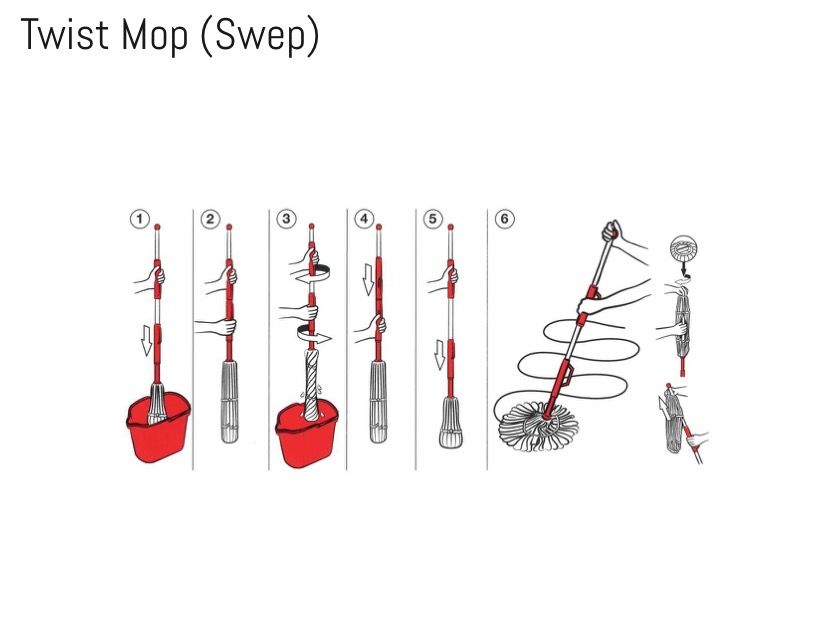 Twist Mop (Swep)

1
2
3
4
5
6