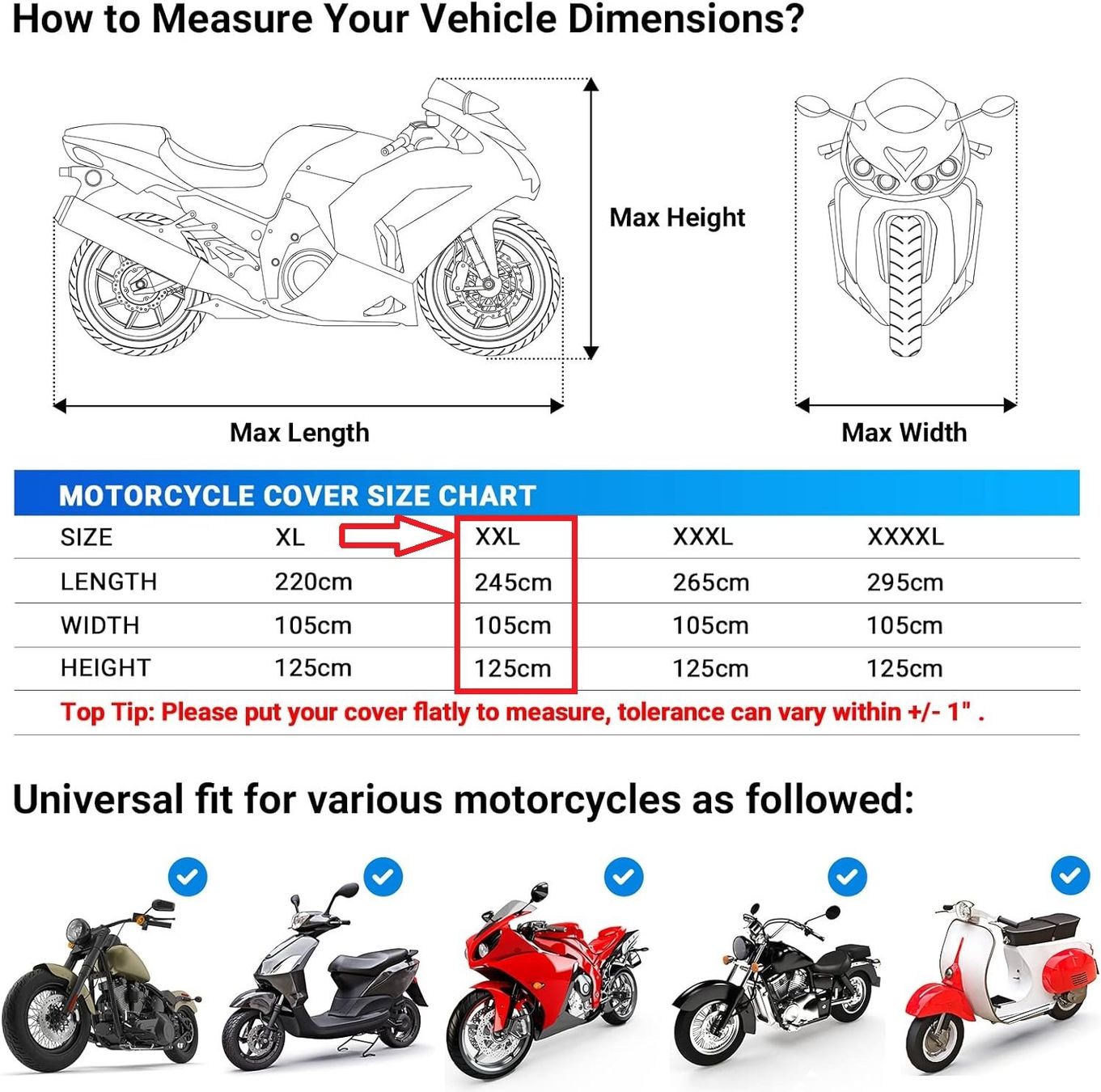 How to Measure Your Vehicle Dimensions?

Max Height

Max Length

Max Width

MOTORCYCLE COVER SIZE CHART

| SIZE | XL | XXL | XXXL | XXXXL |
|---|---|---|---|---|
| LENGTH | 220cm | 245cm | 265cm | 295cm |
| WIDTH | 105cm | 105cm | 105cm | 105cm |
| HEIGHT | 125cm | 125cm | 125cm | 125cm |

Top Tip: Please put your cover flatly to measure, tolerance can vary within +/- 1" .

Universal fit for various motorcycles as followed: