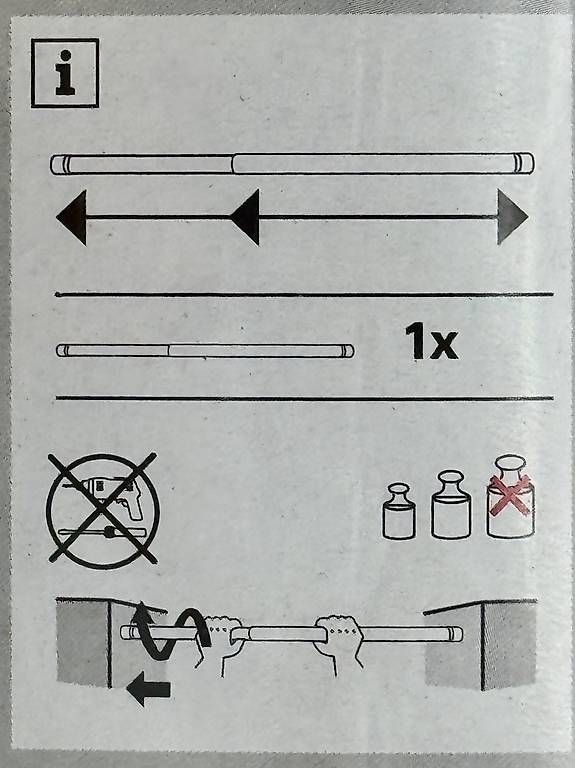 i

1x