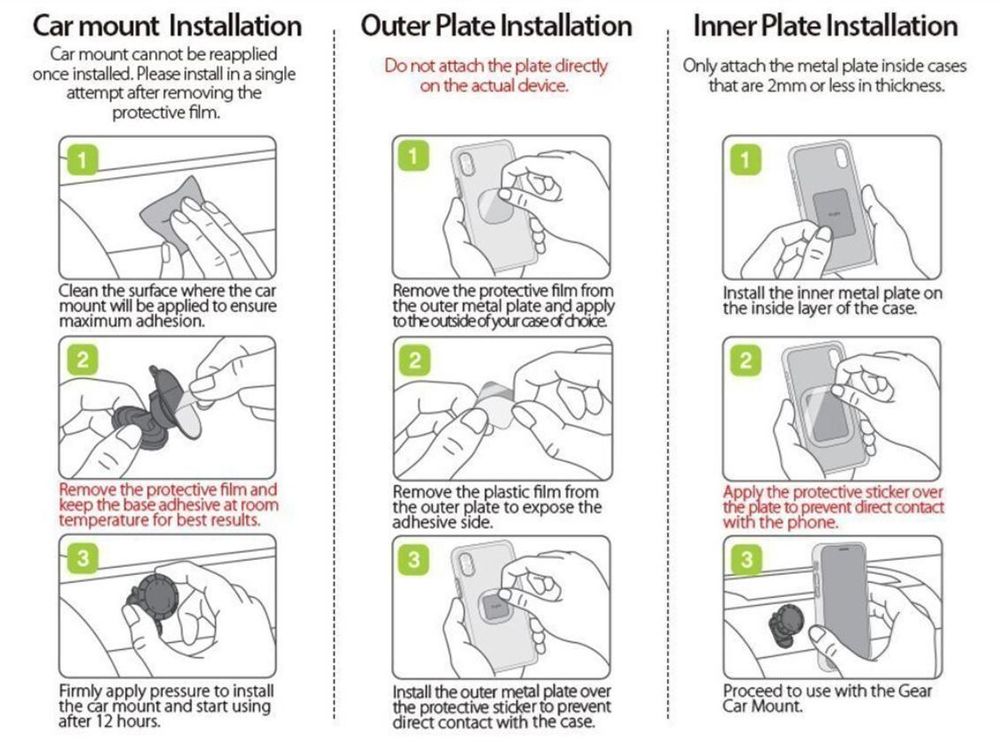 Car mount Installation

Car mount cannot be reapplied once installed. Please install in a single attempt after removing the protective film.

1

Clean the surface where the car mount will be applied to ensure maximum adhesion.

2

Remove the protective film and keep the base adhesive at room temperature for best results.

3

Firmly apply pressure to install the car mount and start using after 12 hours.

Outer Plate Installation

Do not attach the plate directly on the actual device.

1

Remove the protective film from the outer metal plate and apply to the outside of your case of choice.

2

Remove the plastic film from the outer plate to expose the adhesive side.

3

Install the outer metal plate over the protective sticker to prevent direct contact with the case.

Inner Plate Installation

Only attach the metal plate inside cases that are 2mm or less in thickness.

1

Install the inner metal plate on the inside layer of the case.

2

Apply the protective sticker over the plate to prevent direct contact with the phone.

3

Proceed to use with the Gear Car Mount.