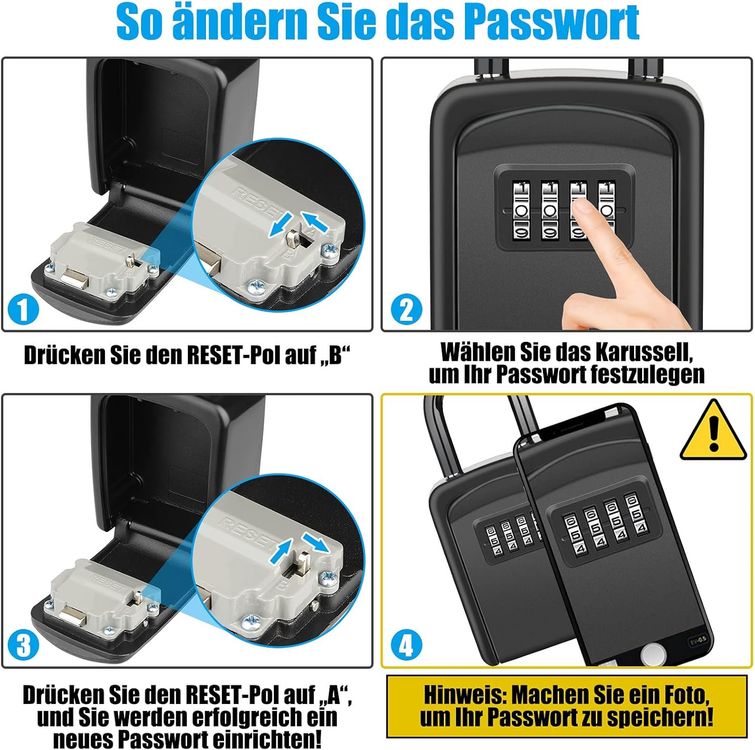 So ändern Sie das Passwort

RESET

1

Drücken Sie den RESET-Pol auf „B“

2

Wählen Sie das Karussell, um Ihr Passwort festzulegen

RESET

3

Drücken Sie den RESET-Pol auf „A“, und Sie werden erfolgreich ein neues Passwort einrichten!

4

Hinweis: Machen Sie ein Foto, um Ihr Passwort zu speichern!