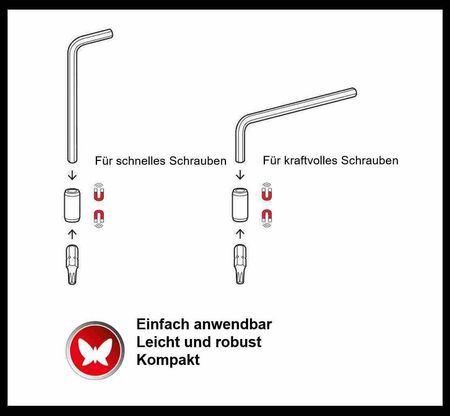 Für schnelles Schrauben

Für kraftvolles Schrauben

Einfach anwendbar
Leicht und robust
Kompakt