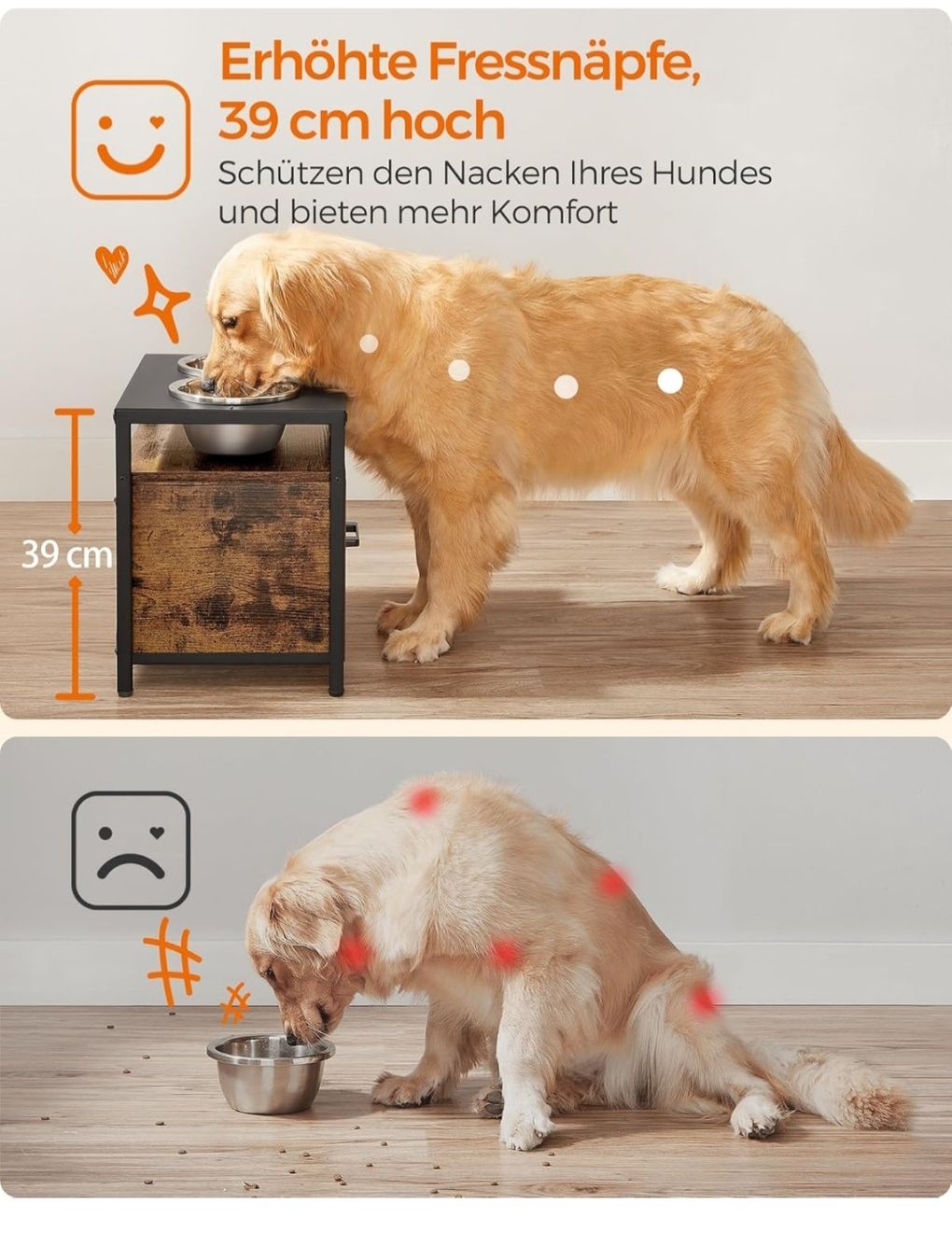 Erhöhte Fressnäpfe, 39 cm hoch

Schützen den Nacken Ihres Hundes und bieten mehr Komfort

39 cm