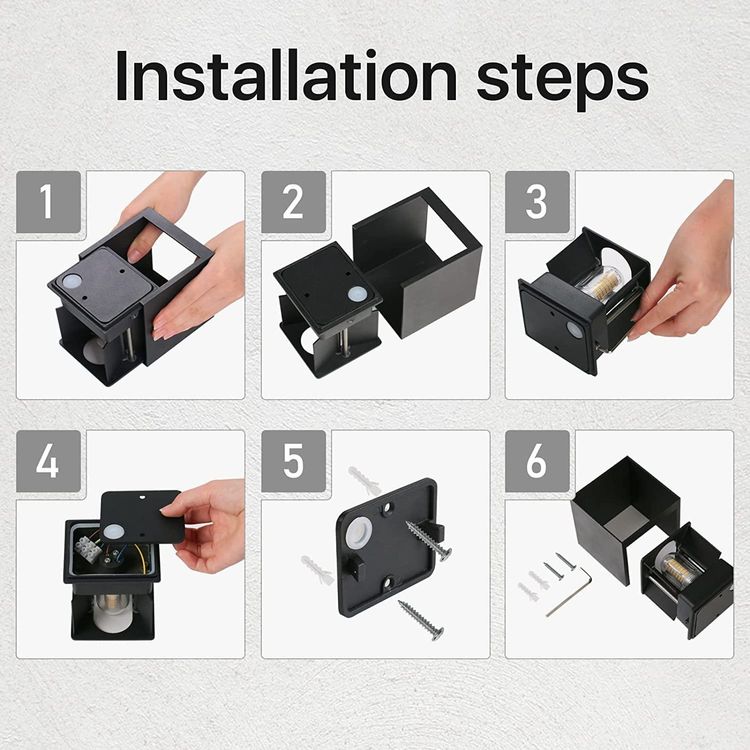 Installation steps

1

2

3

4

5

6