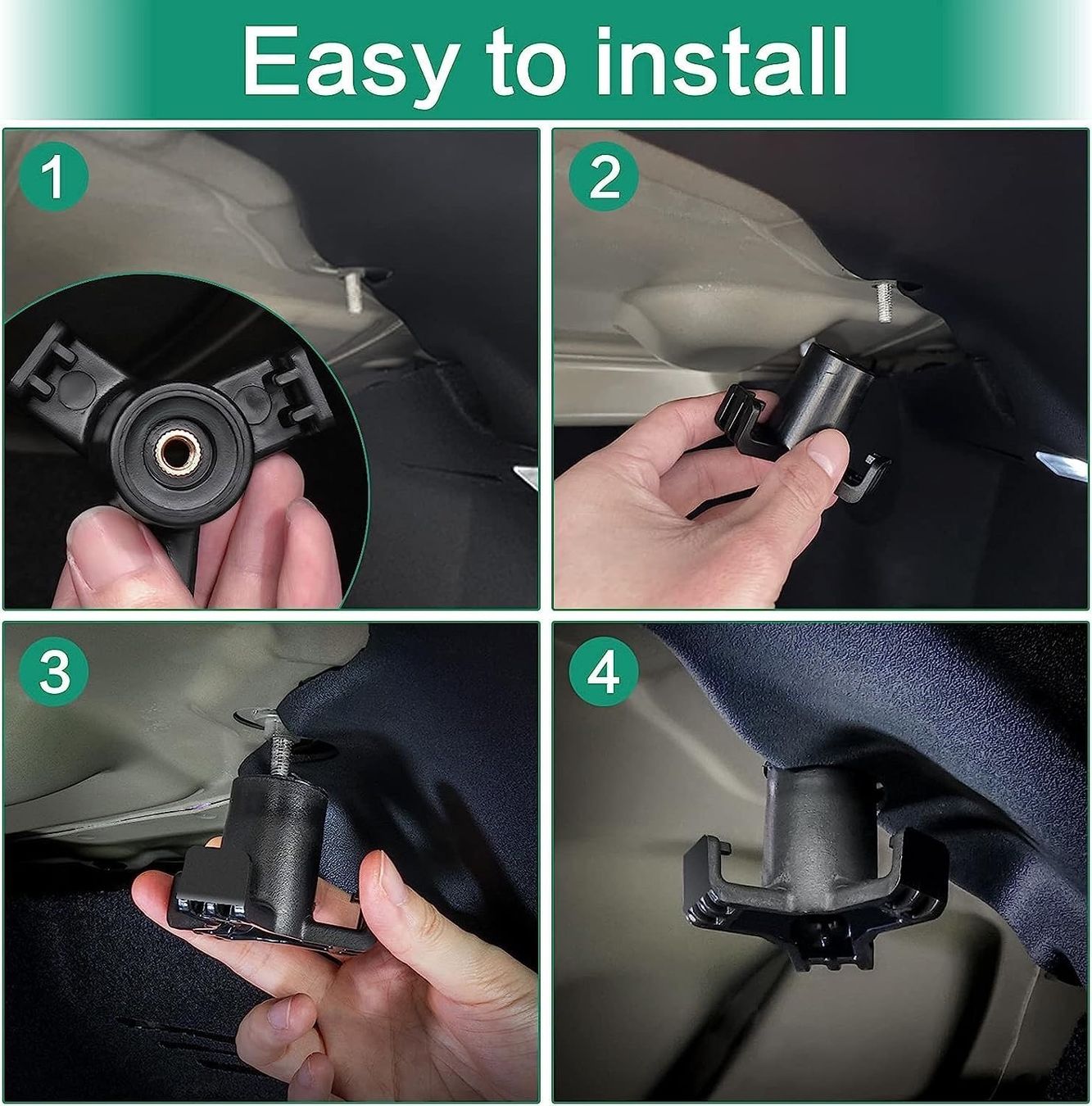 Easy to install

1

2

3

4