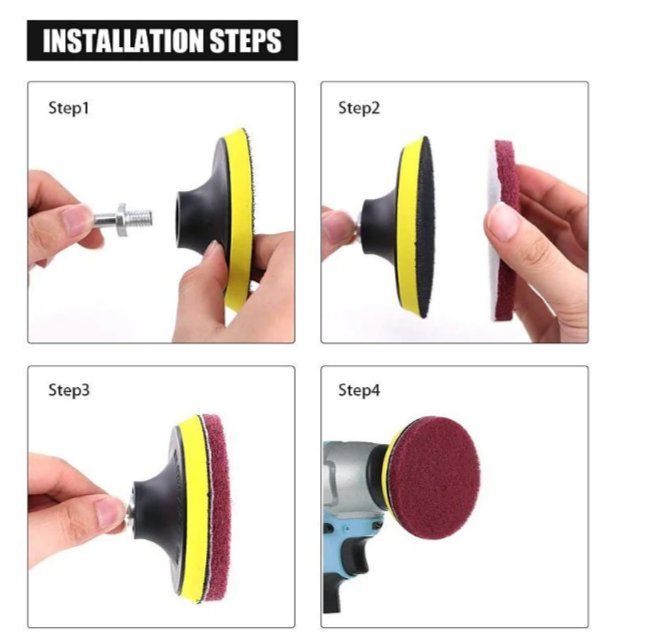 INSTALLATION STEPS

Step1

Step2

Step3

Step4