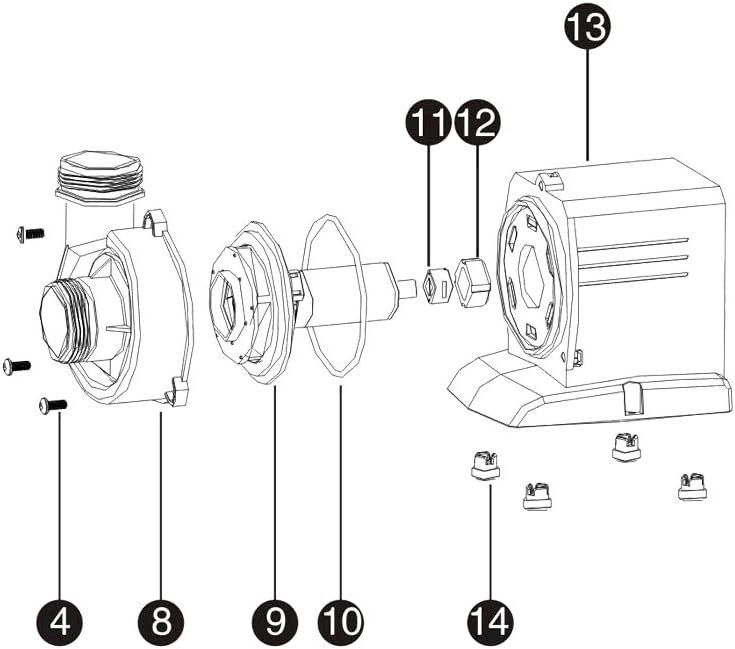 13
11 12
4
8
9
10
14