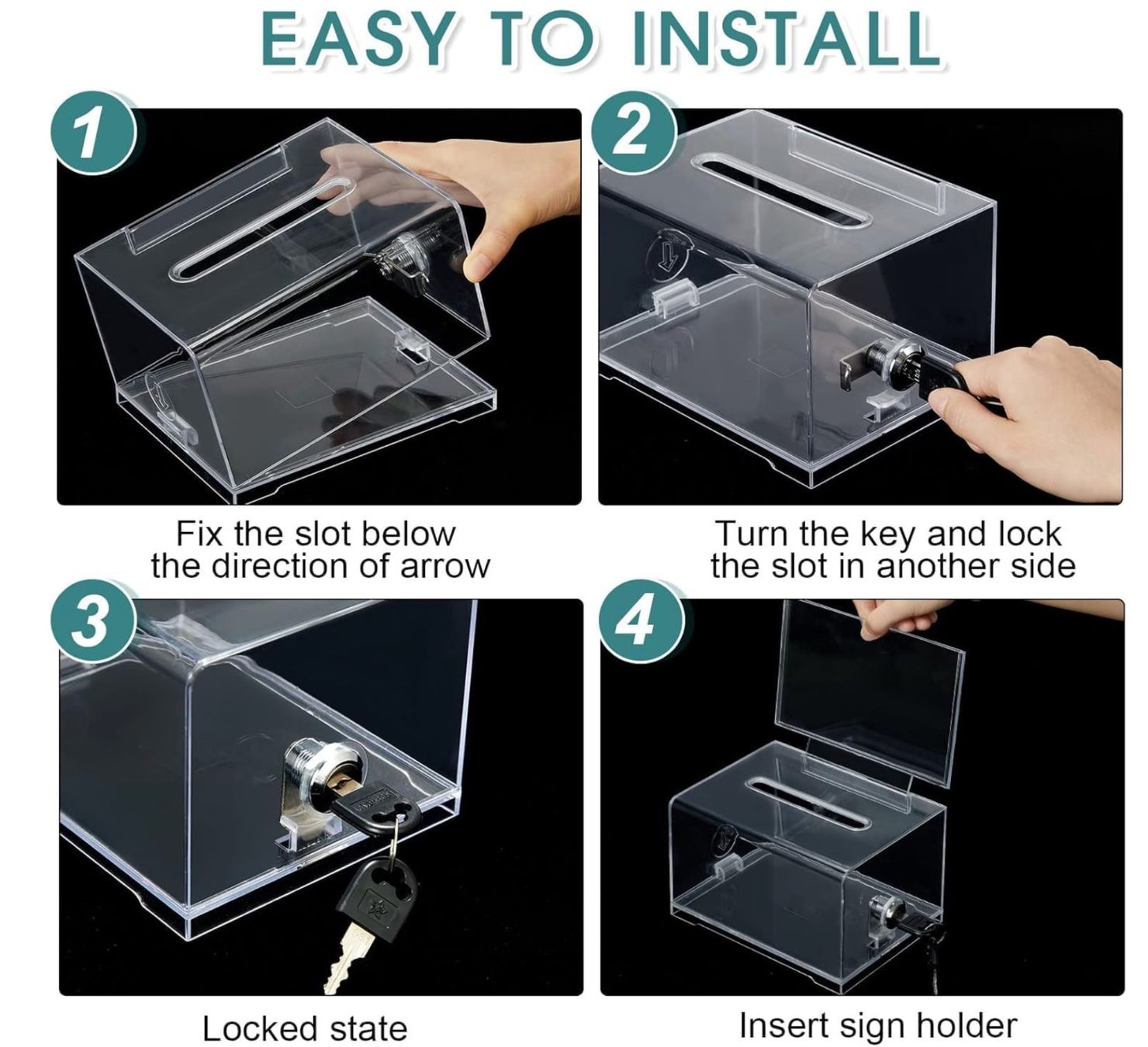 EASY TO INSTALL

1

Fix the slot below the direction of arrow

2

Turn the key and lock the slot in another side

3

Locked state

4

Insert sign holder