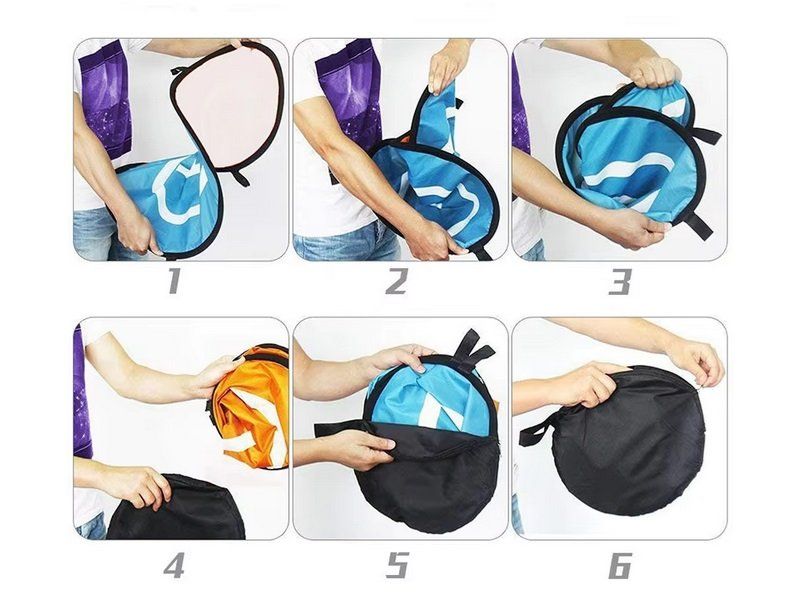 1

2

3

4

5

6