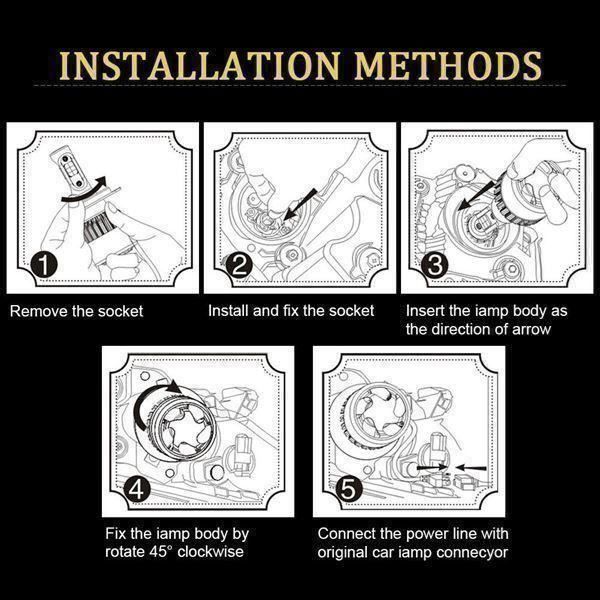 INSTALLATION METHODS

1

Remove the socket

2

Install and fix the socket

3

Insert the iamp body as the direction of arrow

4

Fix the iamp body by rotate 45° clockwise

5

Connect the power line with original car iamp connecyor