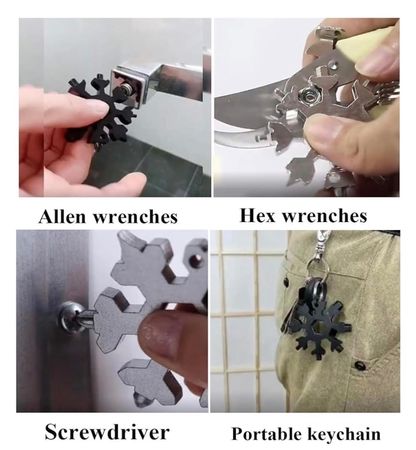 Allen wrenches

Hex wrenches

Screwdriver

Portable keychain