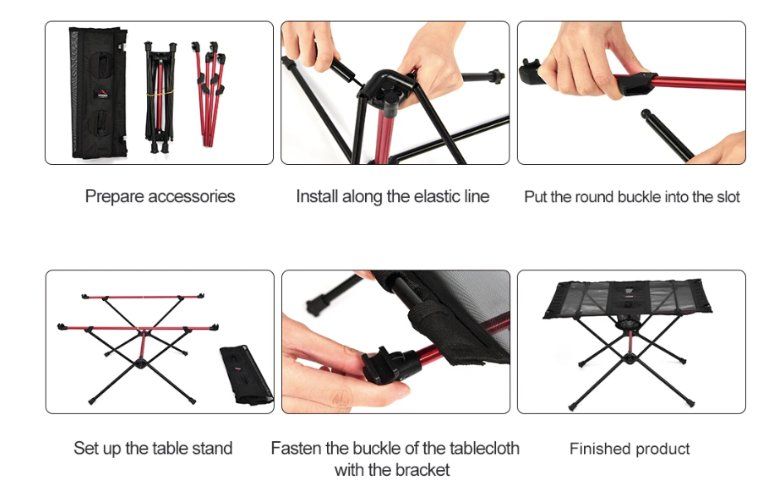 Prepare accessories

Install along the elastic line

Put the round buckle into the slot

Set up the table stand

Fasten the buckle of the tablecloth with the bracket

Finished product