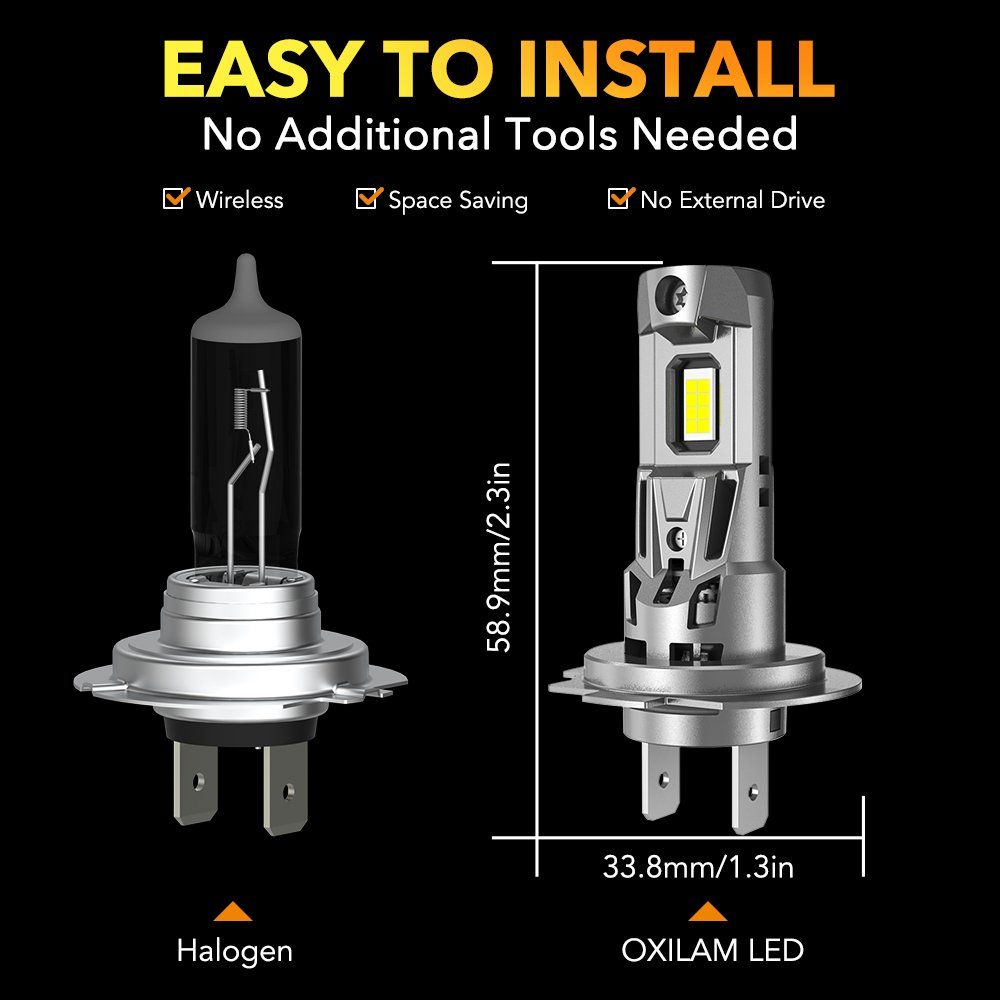 EASY TO INSTALL
No Additional Tools Needed

Wireless Space Saving No External Drive

58.9mm/2.3in

33.8mm/1.3in

Halogen

OXILAM LED