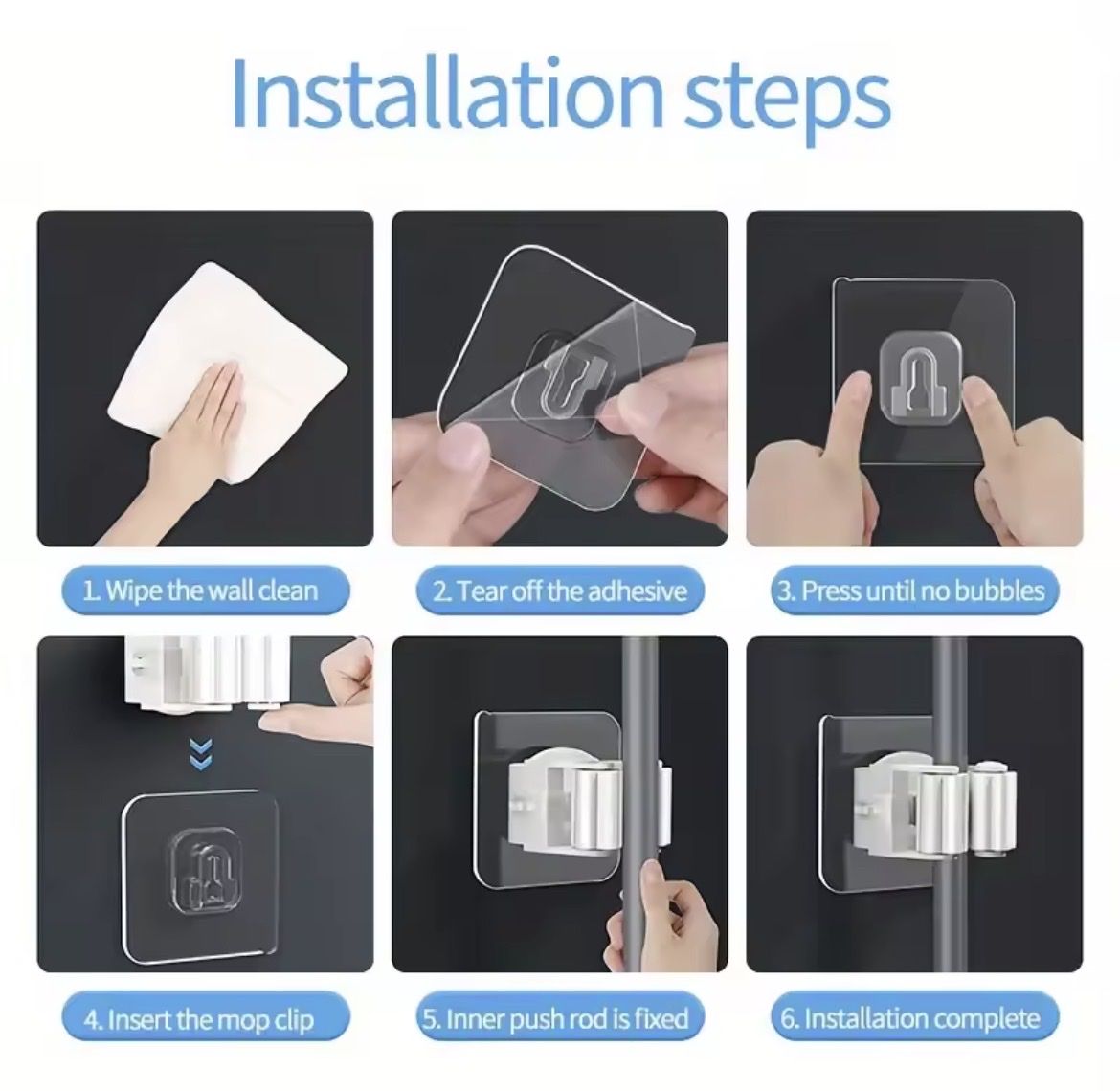 Installation steps

1. Wipe the wall clean

2. Tear off the adhesive

3. Press until no bubbles

4. Insert the mop clip

5. Inner push rod is fixed

6. Installation complete