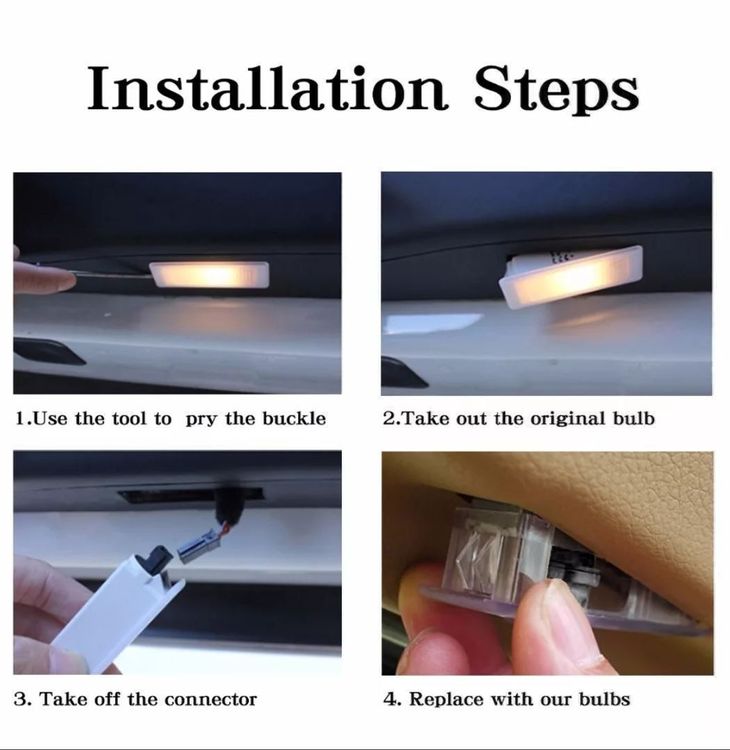 Installation Steps

1.Use the tool to pry the buckle

2.Take out the original bulb

3. Take off the connector

4. Replace with our bulbs