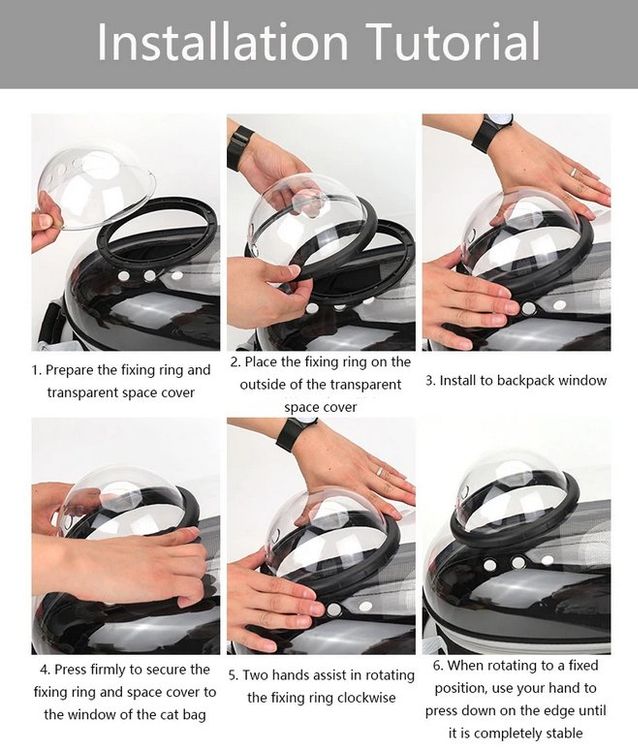 Installation Tutorial

1. Prepare the fixing ring and transparent space cover

2. Place the fixing ring on the outside of the transparent space cover

3. Install to backpack window

4. Press firmly to secure the fixing ring and space cover to the window of the cat bag

5. Two hands assist in rotating the fixing ring clockwise

6. When rotating to a fixed position, use your hand to press down on the edge until it is completely stable