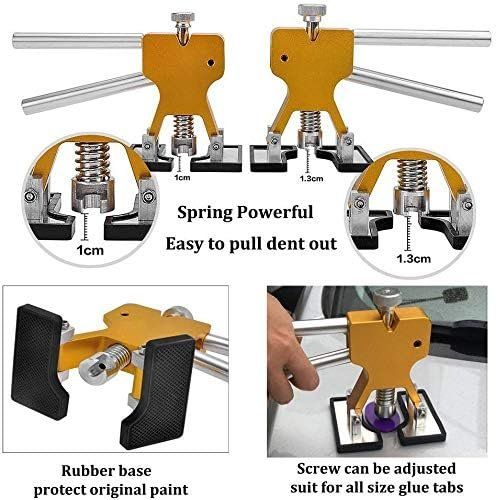 1cm

1.3cm

1cm

Spring Powerful

Easy to pull dent out

1.3cm

Rubber base
protect original paint

Screw can be adjusted
suit for all size glue tabs