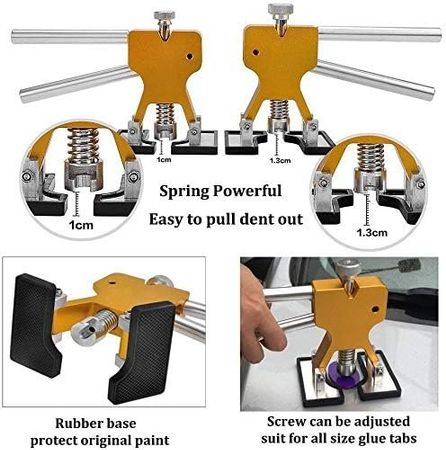 1cm

1.3cm

1cm

Spring Powerful

Easy to pull dent out

1.3cm

Rubber base
protect original paint

Screw can be adjusted
suit for all size glue tabs