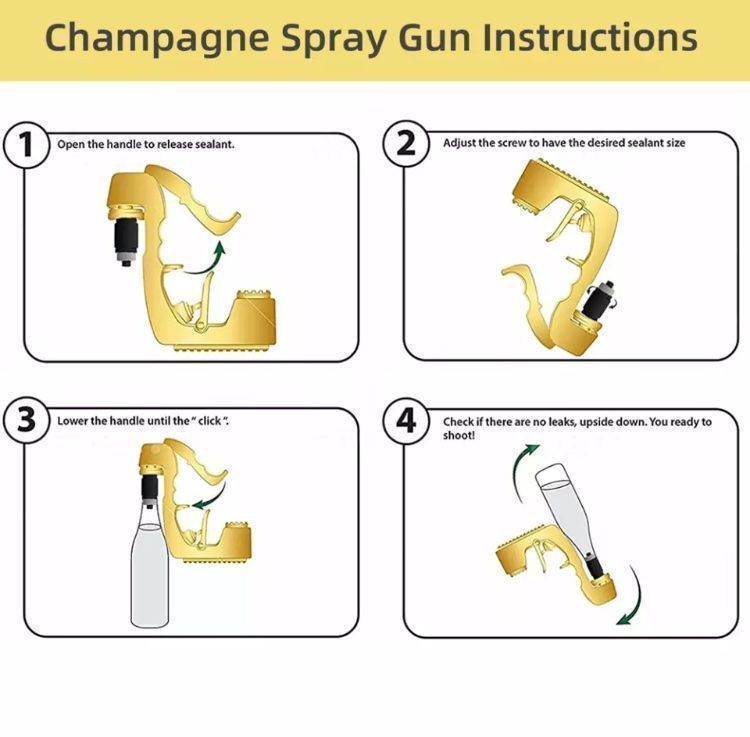 Champagne Spray Gun Instructions

1 Open the handle to release sealant.

2 Adjust the screw to have the desired sealant size

3 Lower the handle until the " click ".

4 Check if there are no leaks, upside down. You ready to shoot!