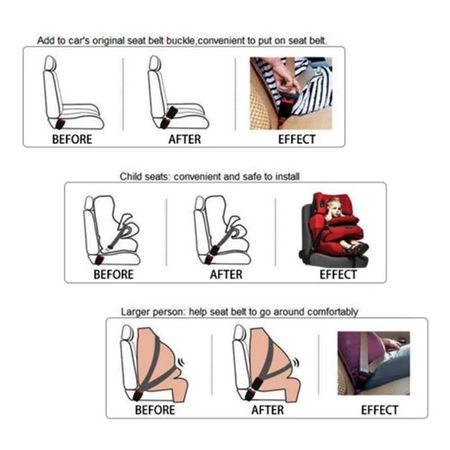 Add to car's original seat belt buckle,convenient to put on seat belt.

BEFORE

AFTER

EFFECT

Child seats: convenient and safe to install

BEFORE

AFTER

EFFECT

Larger person: help seat belt to go around comfortably

BEFORE

AFTER

EFFECT