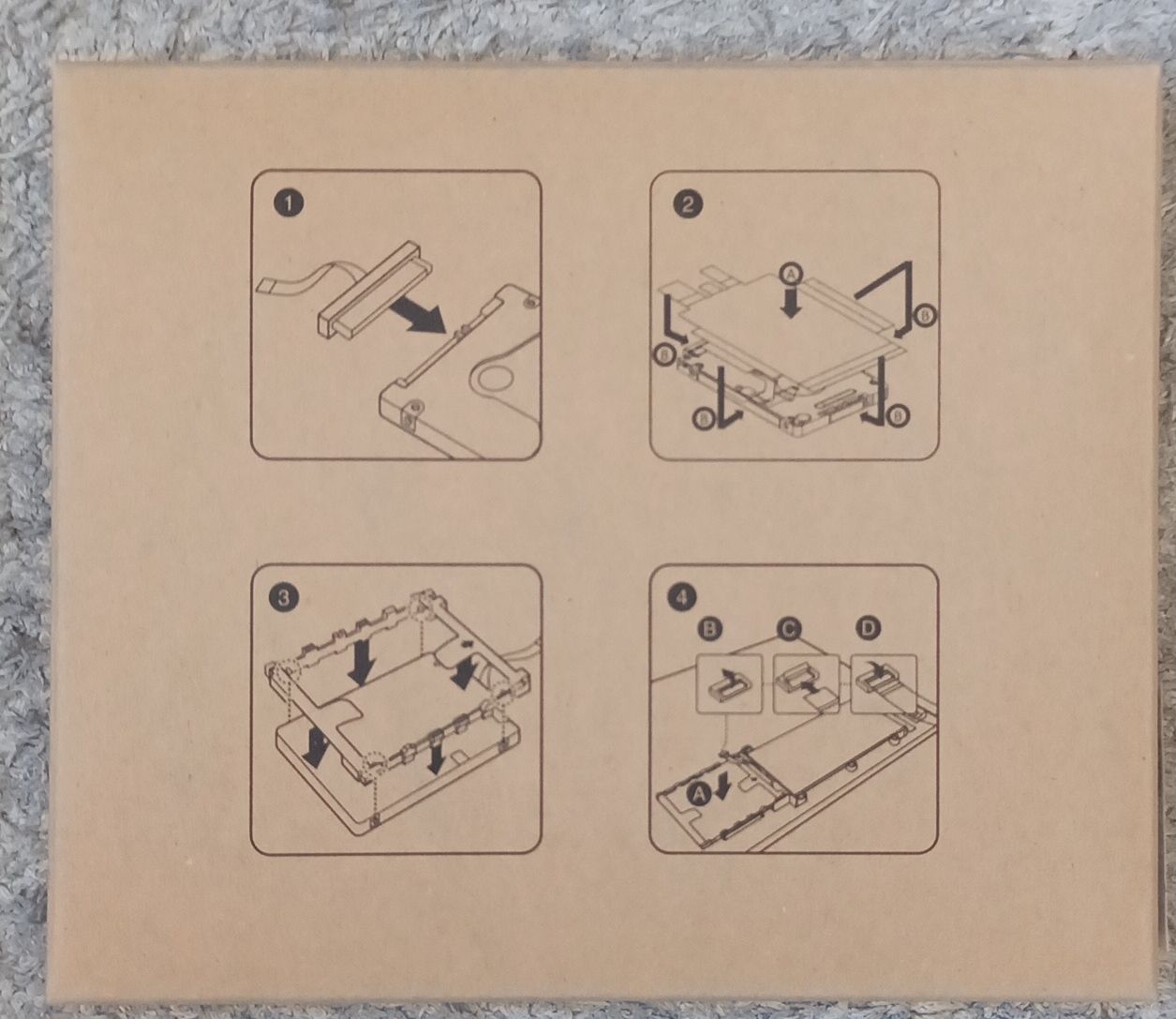 1

2

A

B

B

B

B

3

4

B

C

D

A