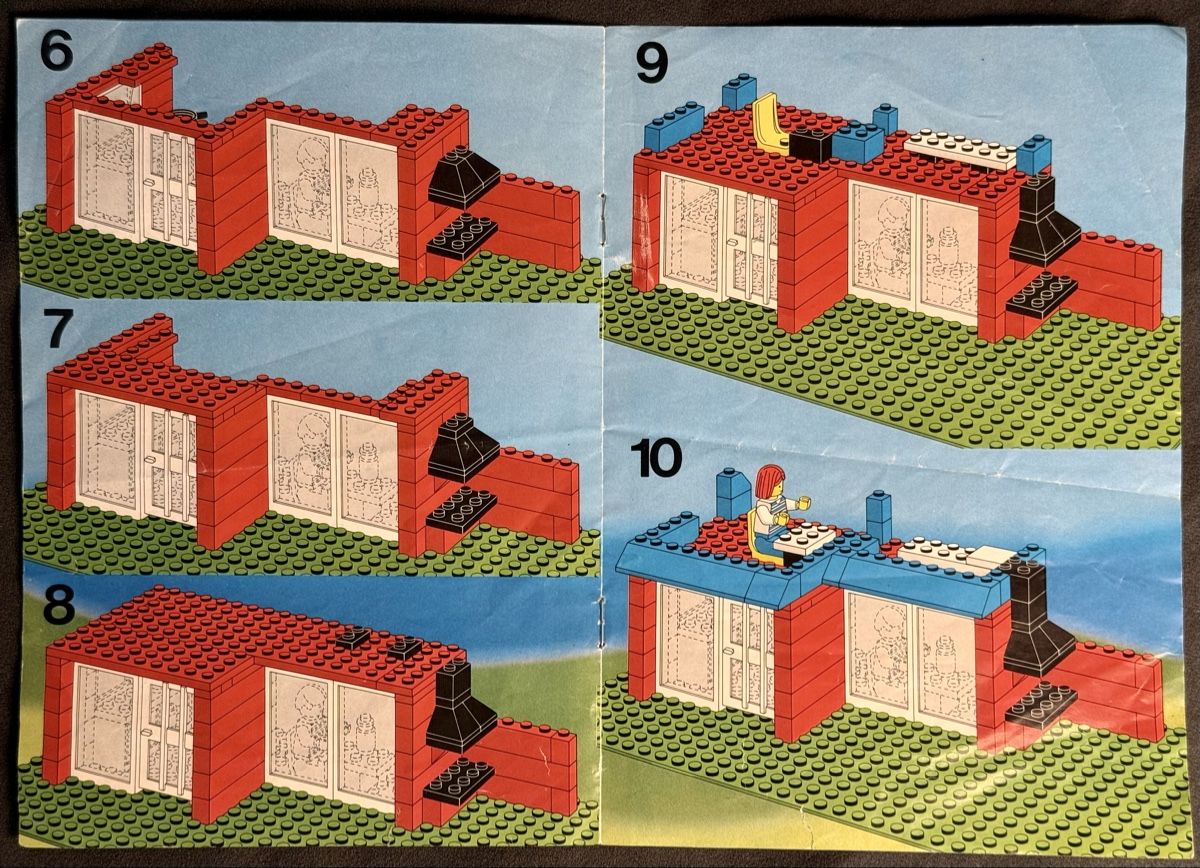 6

7

8

9

10