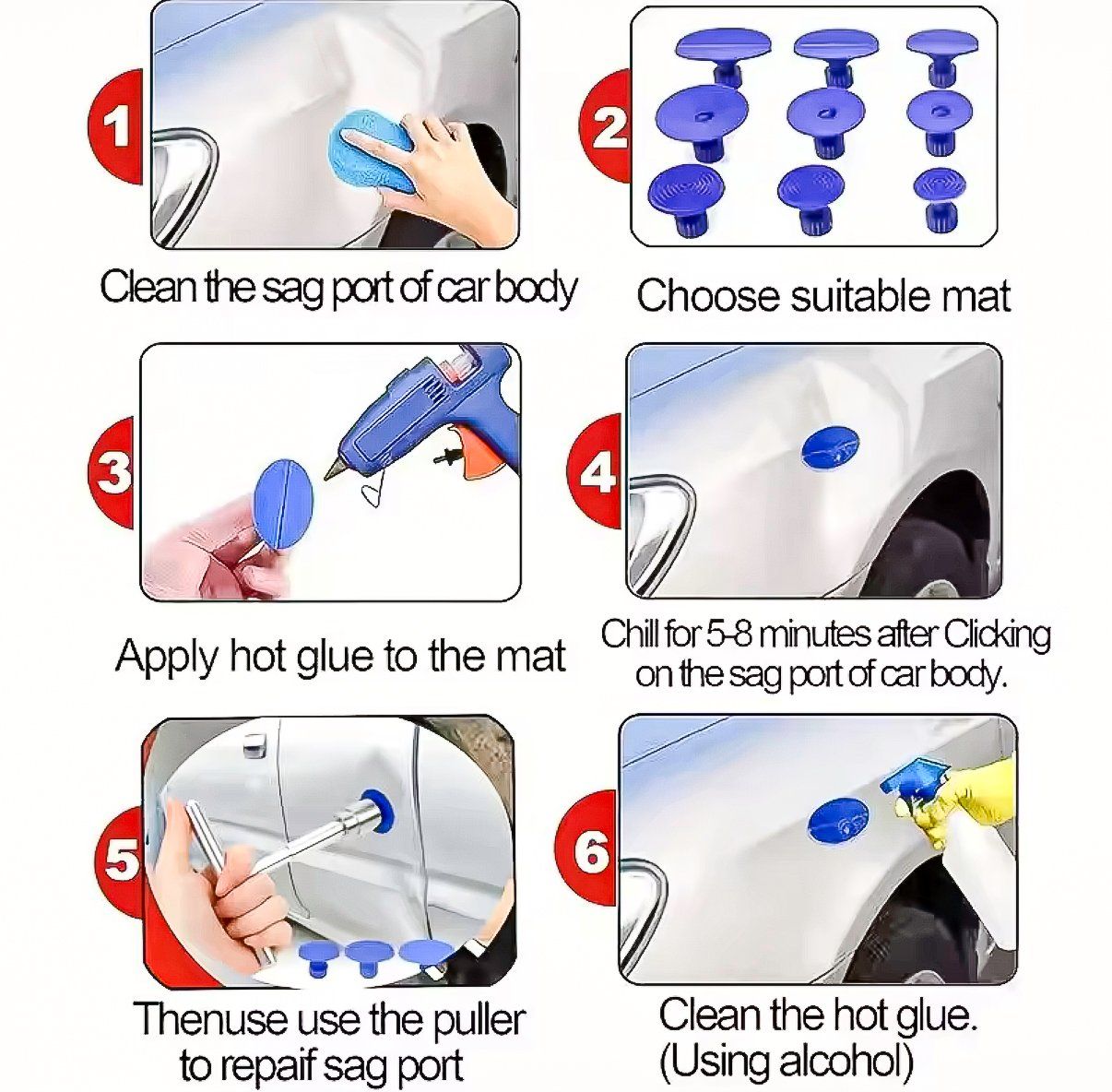 1

Clean the sag port of car body

2

Choose suitable mat

3

Apply hot glue to the mat

4

Chill for 5-8 minutes after Clicking on the sag port of car body.

5

Thenuse use the puller to repaif sag port

6

Clean the hot glue. (Using alcohol)