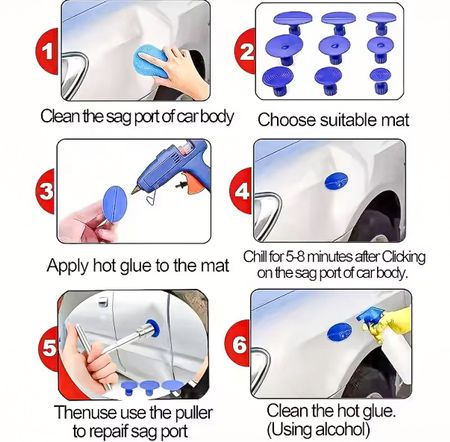 1

Clean the sag port of car body

2

Choose suitable mat

3

Apply hot glue to the mat

4

Chill for 5-8 minutes after Clicking on the sag port of car body.

5

Thenuse use the puller to repaif sag port

6

Clean the hot glue. (Using alcohol)