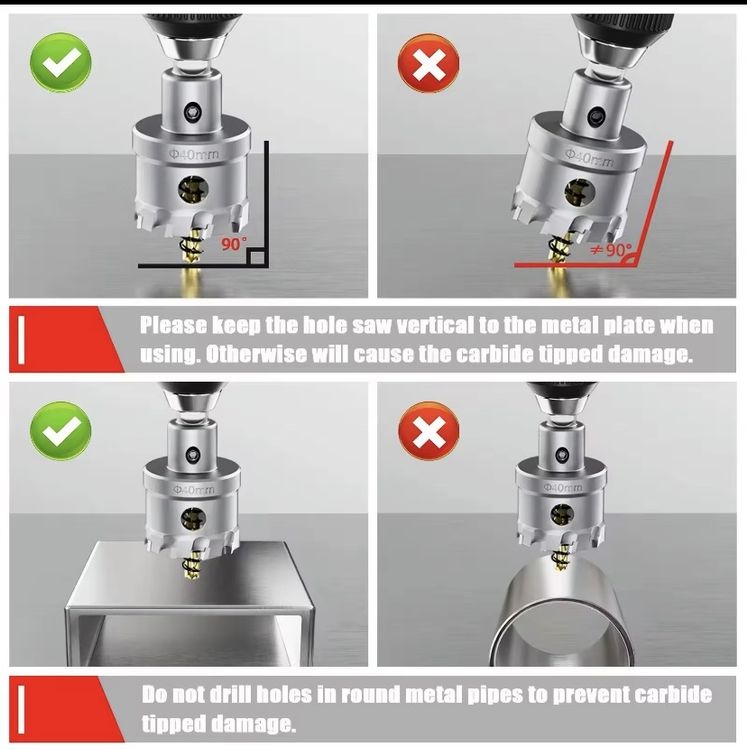 Φ40mm

90°

Φ40mm

≠90°

Please keep the hole saw vertical to the metal plate when using. Otherwise will cause the carbide tipped damage.

Φ40mm

Φ40mm

Do not drill holes in round metal pipes to prevent carbide tipped damage.