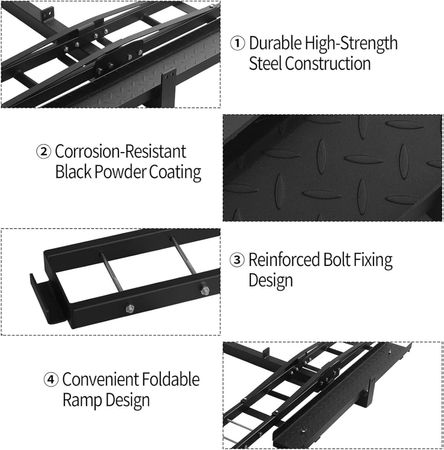 ① Durable High-Strength Steel Construction

② Corrosion-Resistant Black Powder Coating

③ Reinforced Bolt Fixing Design

④ Convenient Foldable Ramp Design