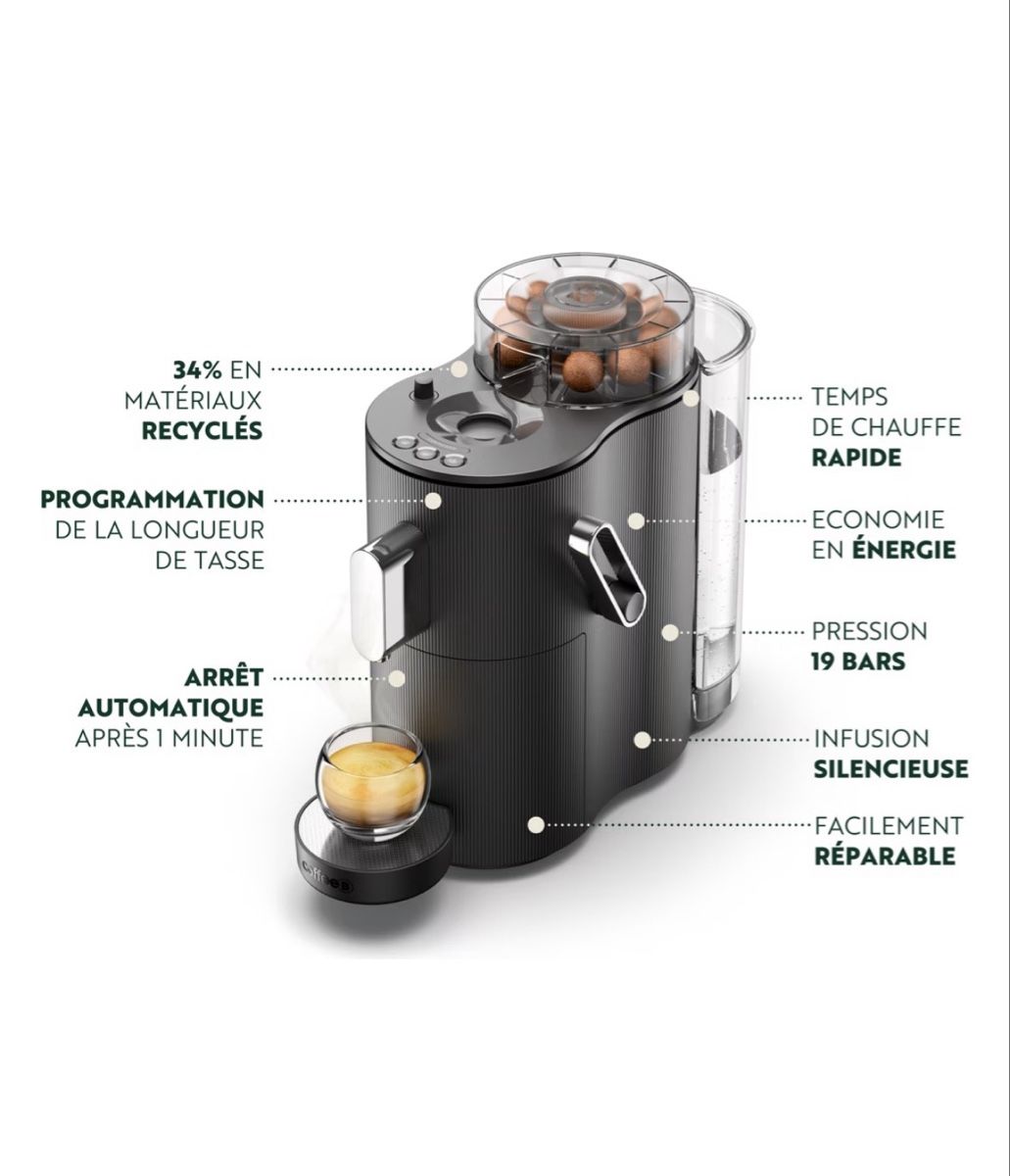 34% EN MATÉRIAUX RECYCLÉS

PROGRAMMATION DE LA LONGUEUR DE TASSE

ARRÊT AUTOMATIQUE APRÈS 1 MINUTE

TEMPS DE CHAUFFE RAPIDE

ECONOMIE EN ÉNERGIE

PRESSION 19 BARS

INFUSION SILENCIEUSE

FACILEMENT RÉPARABLE

coffeeB