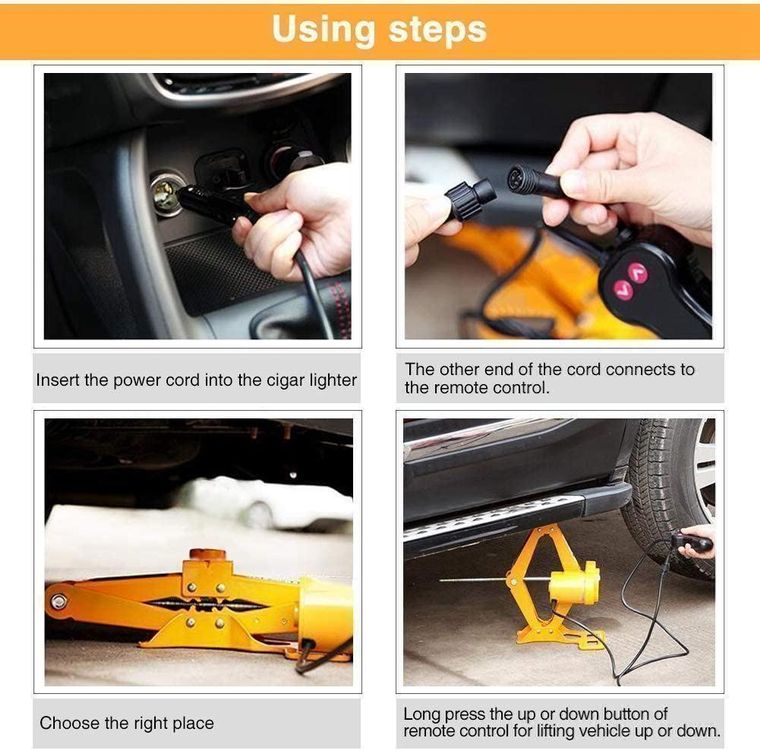 Using steps

Insert the power cord into the cigar lighter

The other end of the cord connects to the remote control.

Choose the right place

Long press the up or down button of remote control for lifting vehicle up or down.