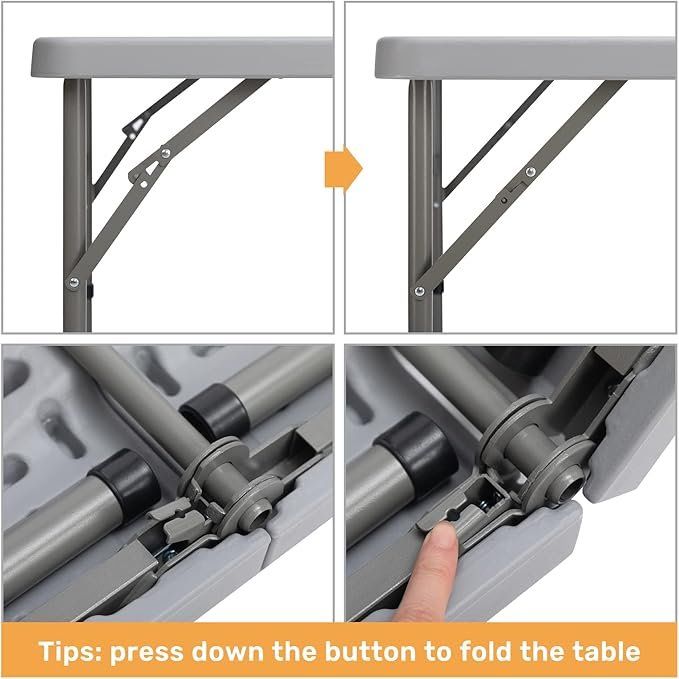 Tips: press down the button to fold the table